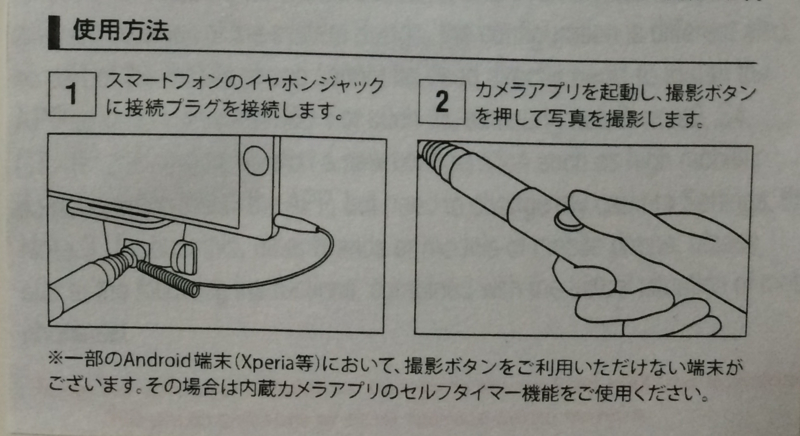 使用方法

1 スマートフォンのイヤホンジャックに接続プラグを接続します。

2 カメラアプリを起動し、撮影ボタンを押して写真を撮影します。

※一部のAndroid端末(Xperia等)において、撮影ボタンをご利用いただけない端末がございます。その場合は内蔵カメラアプリのセルフタイマー機能をご使用ください。